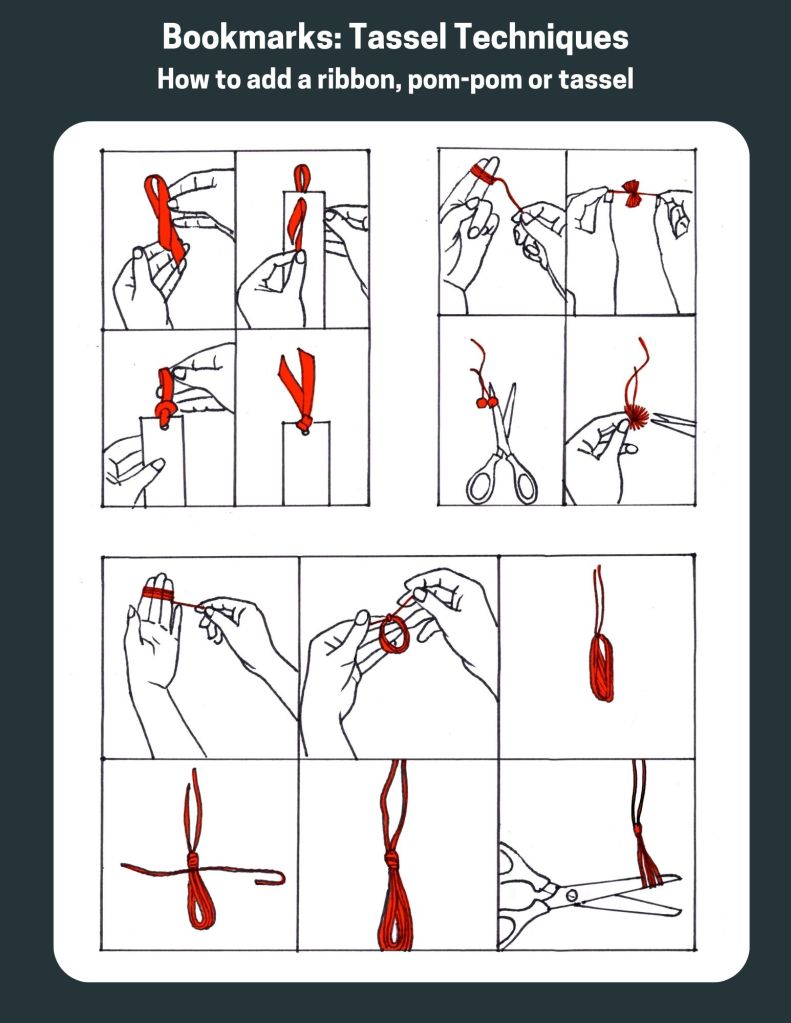 Bookmarks: Tassel Techniques
How to add a ribbon, pom-pom or tassel